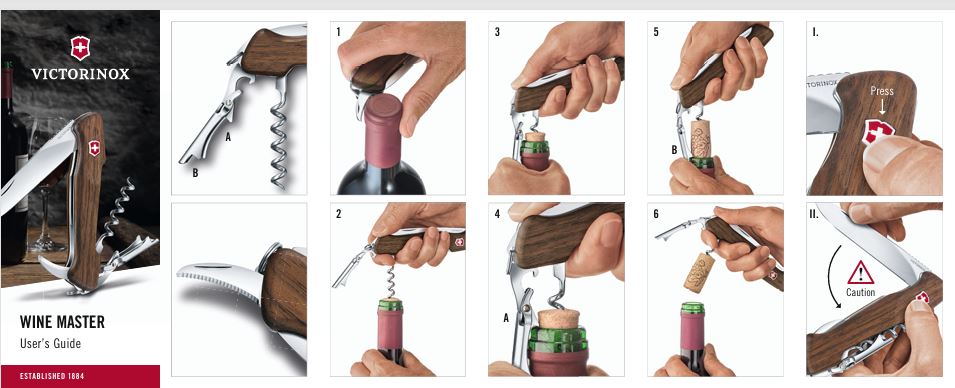 VICTORINOX

WINE MASTER
User's Guide

ESTABLISHED 1884

A
B

1

2

3

4
A

5
B

6

I.
Press

II.
Caution